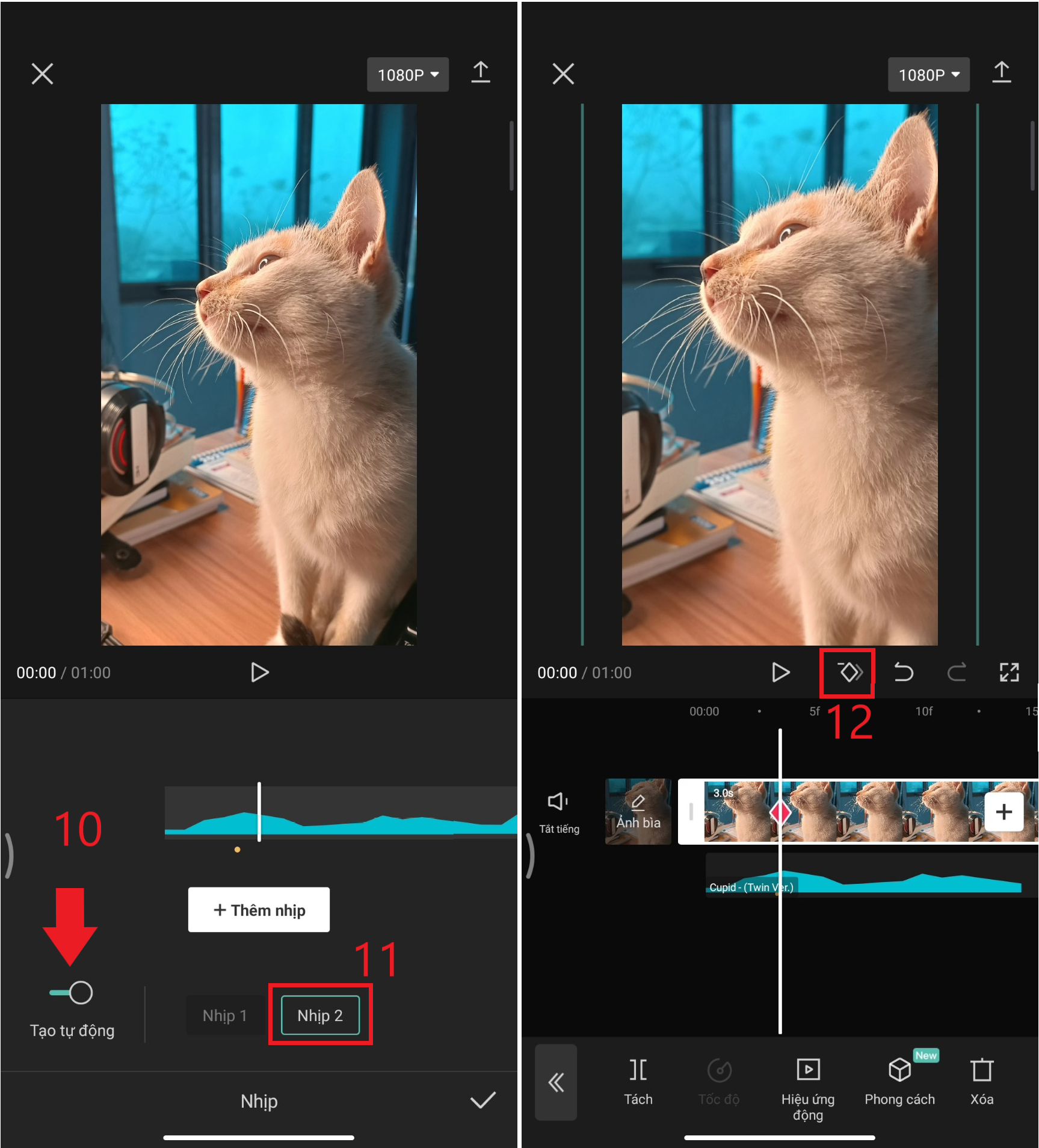 1080P

00:00 / 01:00

10

+ Thêm nhịp

11

Tạo tự động

Nhịp 1

Nhịp 2

Nhịp

1080P

00:00 / 01:00

00:00

5f

12

10f

15

Tắt tiếng

Ảnh bìa

3.0s

Cupid - (Twin Ver.)

Tách

Tốc độ

Hiệu ứng động

New

Phong cách

Xóa